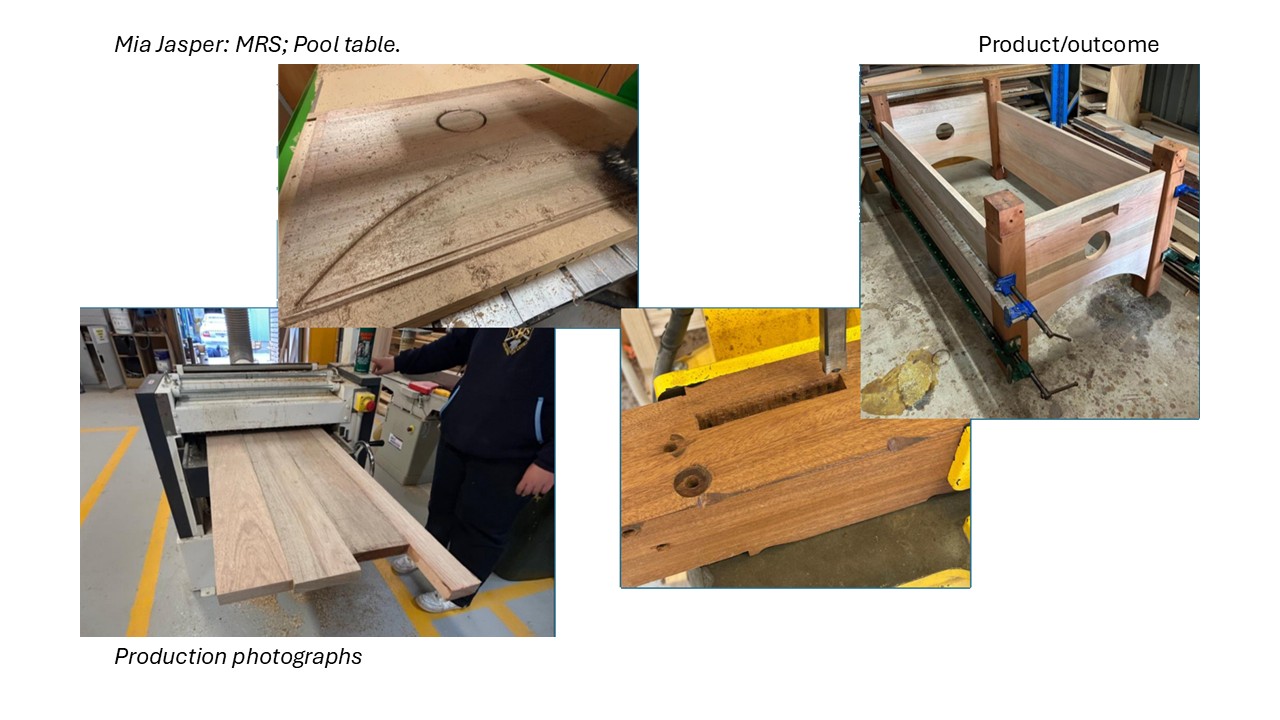 Mia Jasper: MRS; Pool table.

Product/outcome

Production photographs